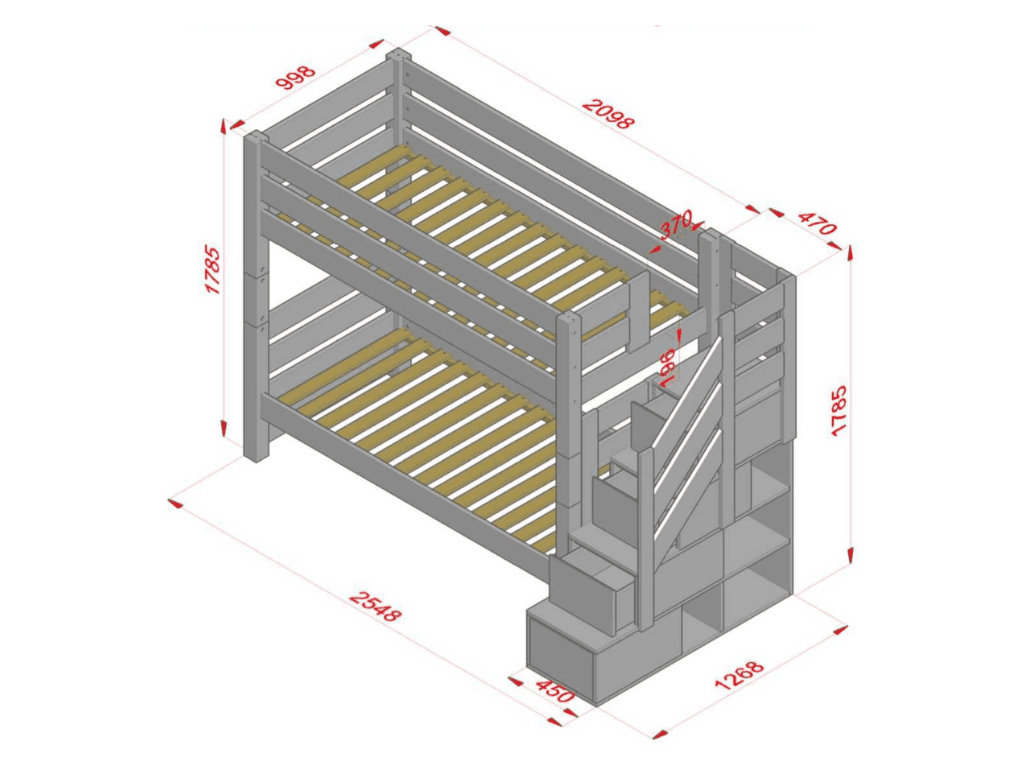 998
2098
370
470
1785
198
1785
2548
450
1268